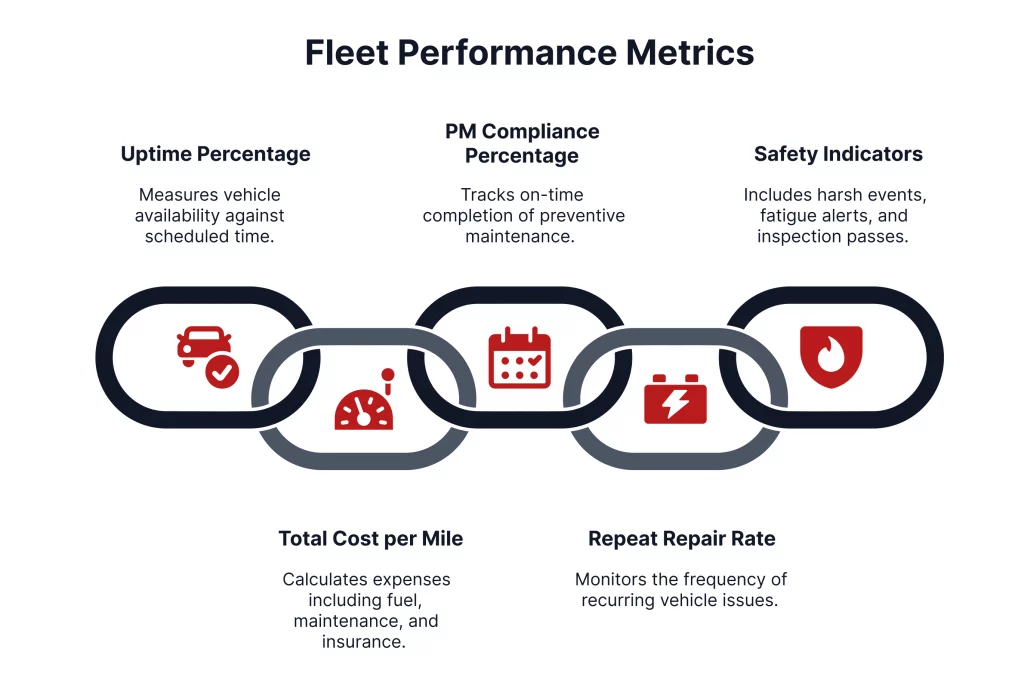 Fleet Performance Metrics

Uptime Percentage

Measures vehicle availability against scheduled time.

PM Compliance Percentage

Tracks on-time completion of preventive maintenance.

Safety Indicators

Includes harsh events, fatigue alerts, and inspection passes.

Total Cost per Mile

Calculates expenses including fuel, maintenance, and insurance.

Repeat Repair Rate

Monitors the frequency of recurring vehicle issues.